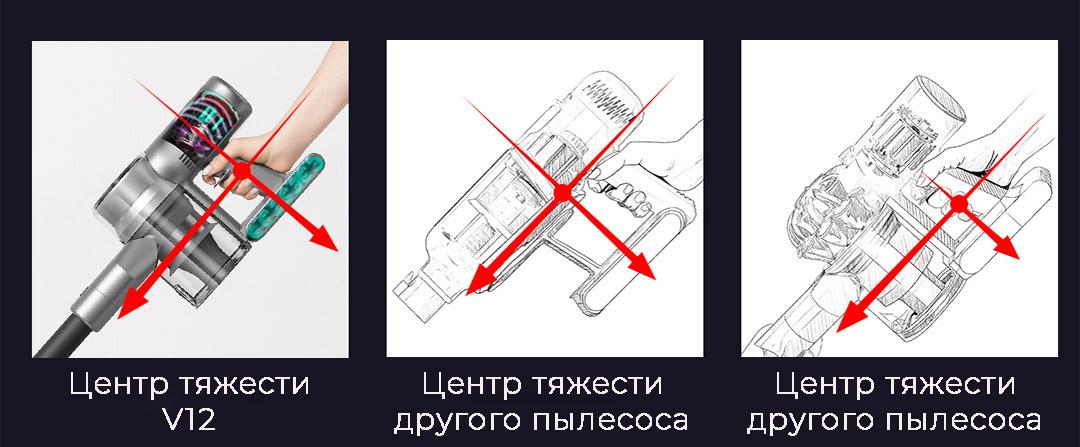 Центр тяжести V12

Центр тяжести другого пылесоса

Центр тяжести другого пылесоса