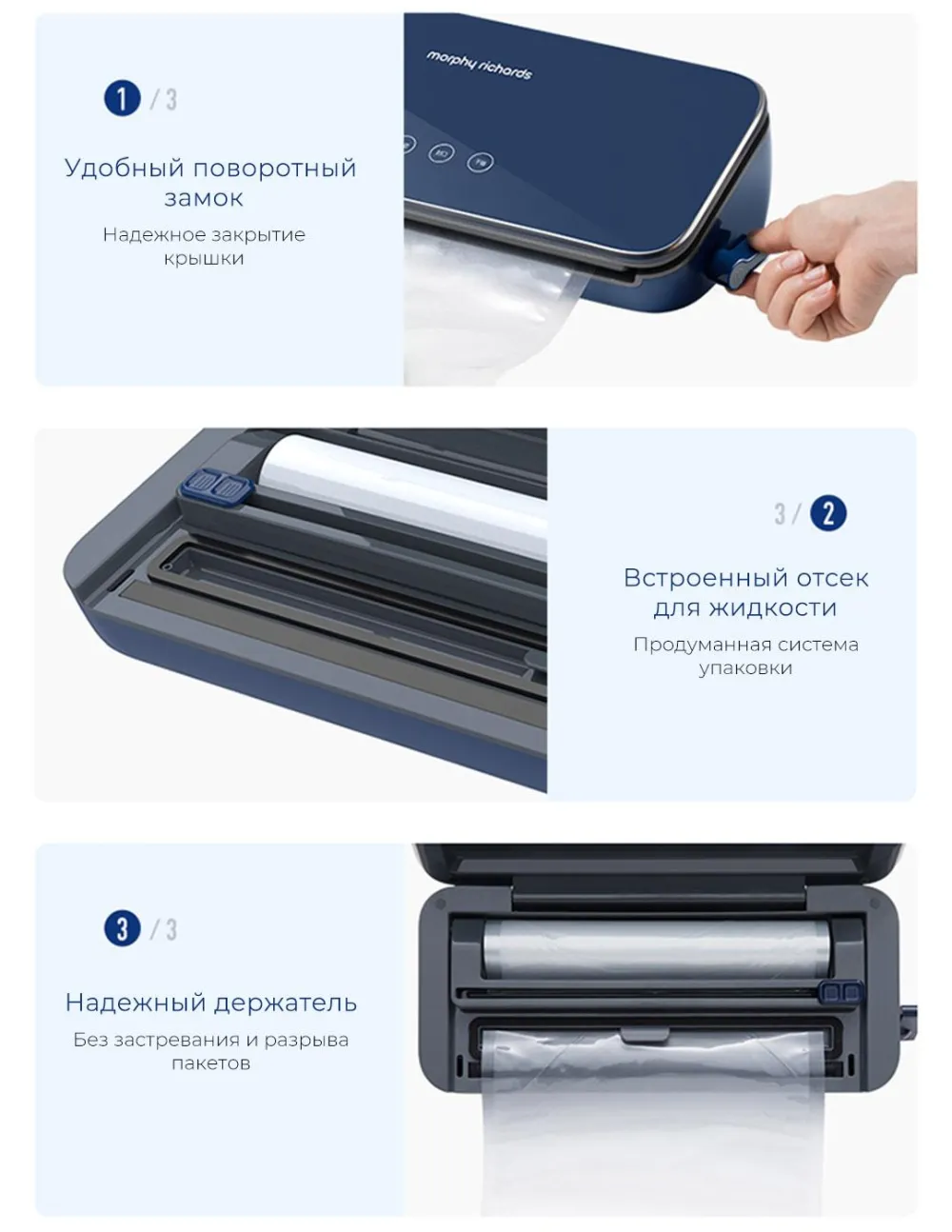 1 / 3

Удобный поворотный замок

Надежное закрытие крышки

morphy richards

3 / 2

Встроенный отсек для жидкости

Продуманная система упаковки

3 / 3

Надежный держатель

Без застревания и разрыва пакетов