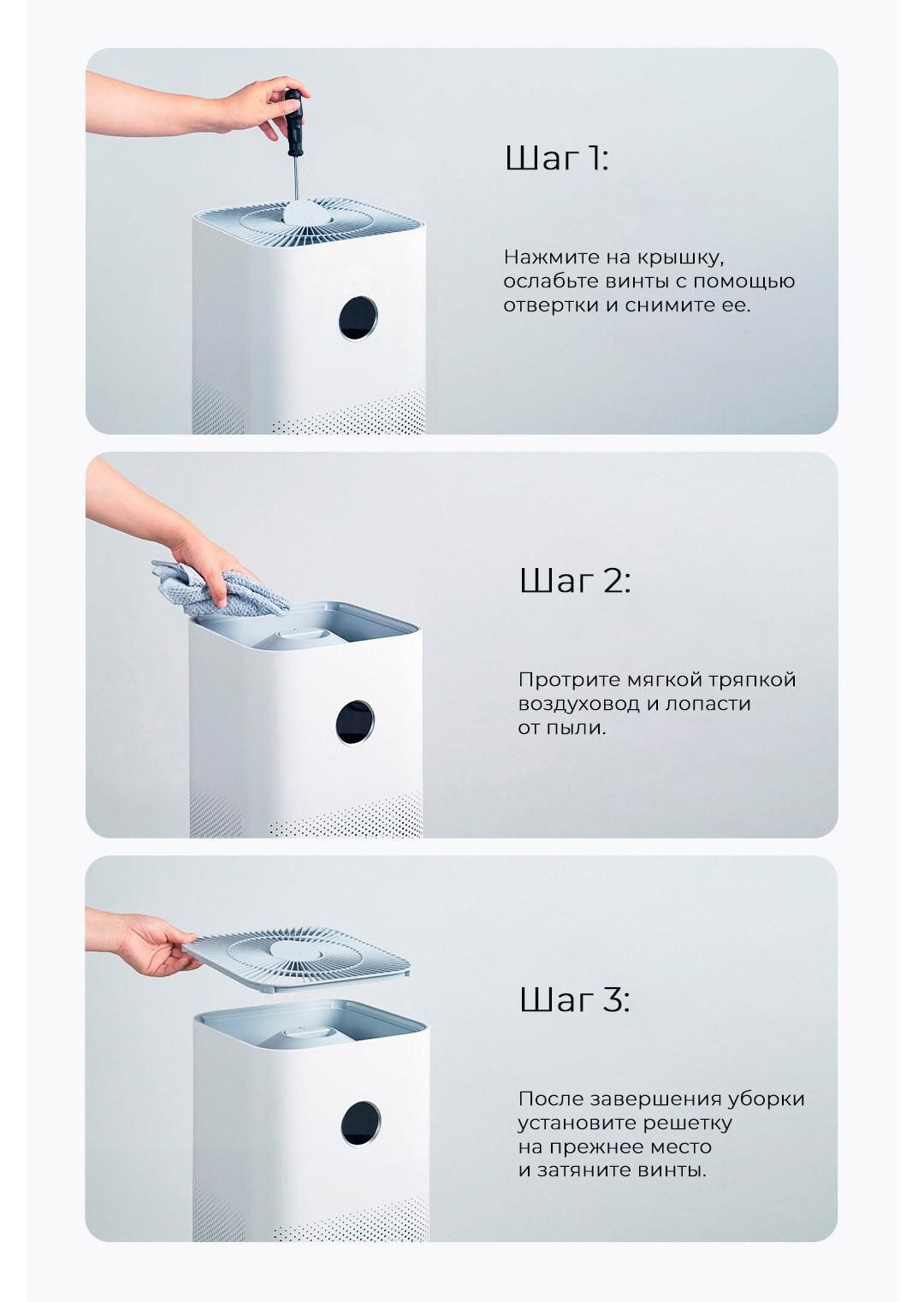 Шаг 1:

Нажмите на крышку, ослабьте винты с помощью отвертки и снимите ее.

Шаг 2:

Протрите мягкой тряпкой воздуховод и лопасти от пыли.

Шаг 3:

После завершения уборки установите решетку на прежнее место и затяните винты.